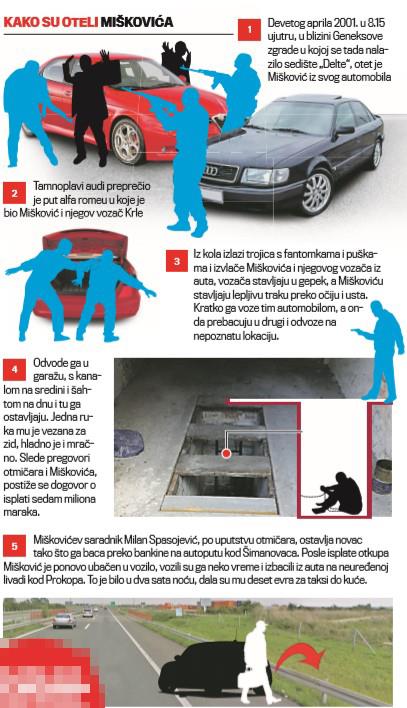 KAKO SU OTELI MIŠKOVIĆA

1 Devetog aprila 2001. u 8.15 ujutru, u blizini Geneksove zgrade u kojoj se tada nalazilo sedište „Delte", otet je Mišković iz svog automobila

2 Tamnoplavi audi preprečio je put alfa romeu u koje je bio Mišković i njegov vozač Krle

3 Iz kola izlazi trojica s fantomkama i puškama i izvlače Miškovića i njegovog vozača iz auta, vozača stavljaju u gepek, a Miškoviću stavljaju lepljivu traku preko očiju i usta. Kratko ga voze tim automobilom, a onda prebacuju u drugi i odvoze na nepoznatu lokaciju.

4 Odvode ga u garažu, s kanalom na sredini i šahtom na dnu i tu ga ostavljaju. Jedna ruka mu je vezana za zid, hladno je i mračno. Slede pregovori otmičara i Miškovića, postiže se dogovor o isplati sedam miliona maraka.

5 Miškovićev saradnik Milan Spasojević, po uputstvu otmičara, ostavlja novac tako što ga baca preko bankine na autoputu kod Šimanovaca. Posle isplate otkupa Mišković je ponovo ubačen u vozilo, vozili su ga neko vreme i izbacili iz auta na neuređenoj livadi kod Prokopa. To je bilo u dva sata noću, dala su mu deset evra za taksi do kuće.