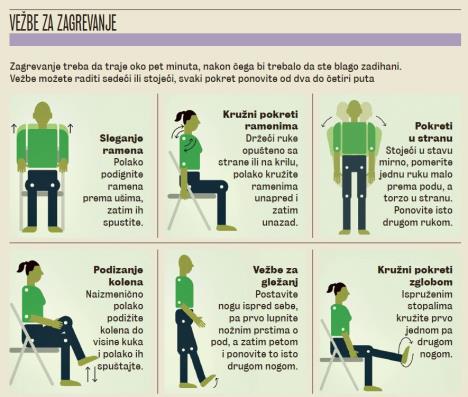 VEŽBE ZA ZAGREVANJE

Zagrevanje treba da traje oko pet minuta, nakon čega bi trebalo da ste blago zadihani. Vežbe možete raditi sedeći ili stojeći, svaki pokret ponovite od dva do četiri puta

**Sleganje ramena**
Polako podignite ramena prema ušima, zatim ih spustite.

**Kružni pokreti ramenima**
Držeći ruke opušteno sa strane ili na krilu, polako kružite ramenima unapred i zatim unazad.

**Pokreti u stranu**
Stojeći u stavu mirno, pomerite jednu ruku malo prema podu, a torzo u stranu. Ponovite isto drugom rukom.

**Podizanje kolena**
Naizmenično polako podižite kolena do visine kuka i polako ih spuštajte.

**Vežbe za gležanj**
Postavite nogu ispred sebe, pa prvo lupnite nožnim prstima o pod, a zatim petom i ponovite to isto drugom nogom.

**Kružni pokreti zglobom**
Ispruženim stopalima kružite prvo jednom pa drugom nogom.