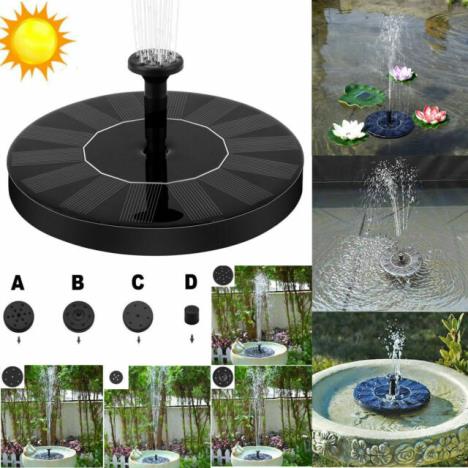 A B C D