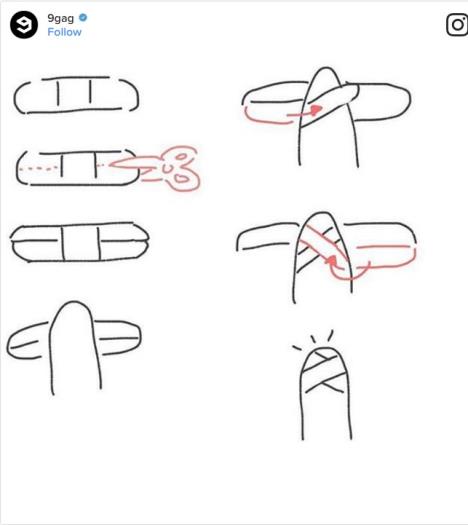 9gag
Follow