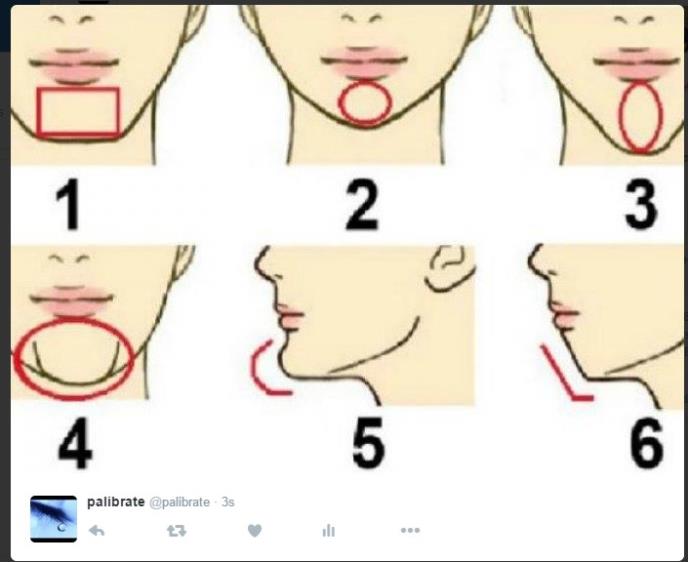 1

2

3

4

5

6

palibrate @palibrate · 3s